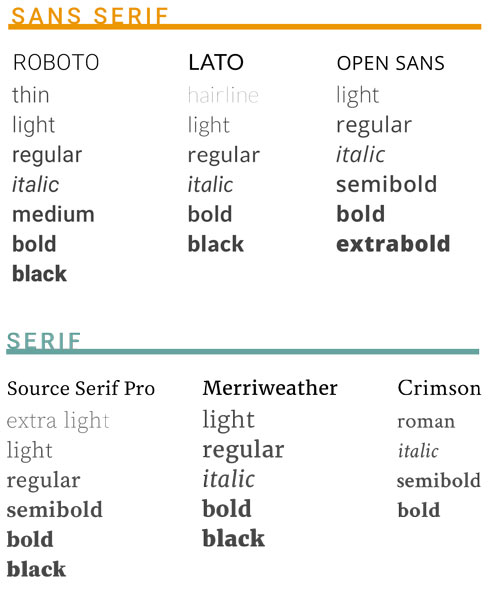 SANS SERIF

ROBOTO
thin
light
regular
italic
medium
bold
black

LATO
hairline
light
regular
italic
bold
black

OPEN SANS
light
regular
italic
semibold
bold
extrabold

SERIF

Source Serif Pro
extra light
light
regular
semibold
bold
black

Merriweather
light
regular
italic
bold
black

Crimson
roman
italic
semibold
bold